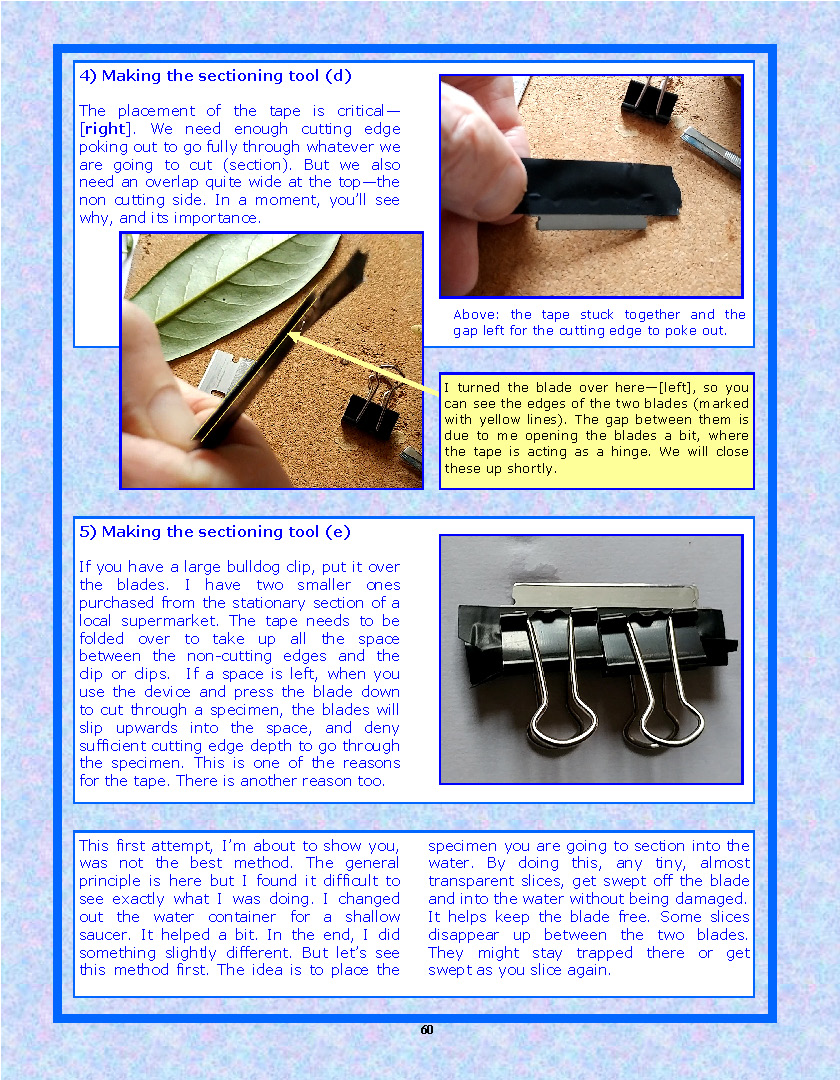 4) Making the sectioning tool (d)

The placement of the tape is critical—[right]. We need enough cutting edge poking out to go fully through whatever we are going to cut (section). But we also need an overlap quite wide at the top—the non cutting side. In a moment, you'll see why, and its importance.

Above: the tape stuck together and the gap left for the cutting edge to poke out.

I turned the blade over here—[left], so you can see the edges of the two blades (marked with yellow lines). The gap between them is due to me opening the blades a bit, where the tape is acting as a hinge. We will close these up shortly.

5) Making the sectioning tool (e)

If you have a large bulldog clip, put it over the blades. I have two smaller ones purchased from the stationary section of a local supermarket. The tape needs to be folded over to take up all the space between the non-cutting edges and the dip or dips. If a space is left, when you use the device and press the blade down to cut through a specimen, the blades will slip upwards into the space, and deny sufficient cutting edge depth to go through the specimen. This is one of the reasons for the tape. There is another reason too.

This first attempt, I'm about to show you, was not the best method. The general principle is here but I found it difficult to see exactly what I was doing. I changed out the water container for a shallow saucer. It helped a bit. In the end, I did something slightly different. But let's see this method first. The idea is to place the specimen you are going to section into the water. By doing this, any tiny, almost transparent slices, get swept off the blade and into the water without being damaged. It helps keep the blade free. Some slices disappear up between the two blades. They might stay trapped there or get swept as you slice again.

60